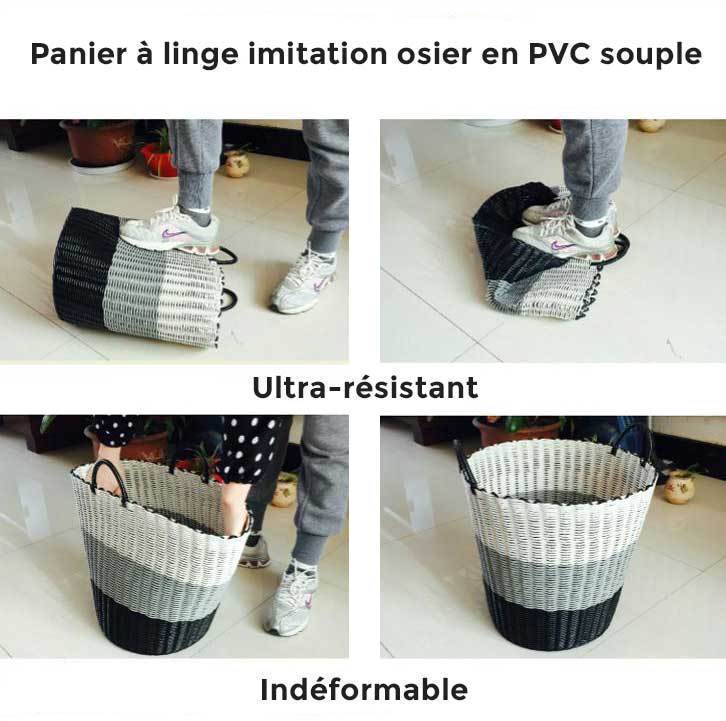 Panier à linge imitation osier en PVC souple

Ultra-résistant

Indéformable