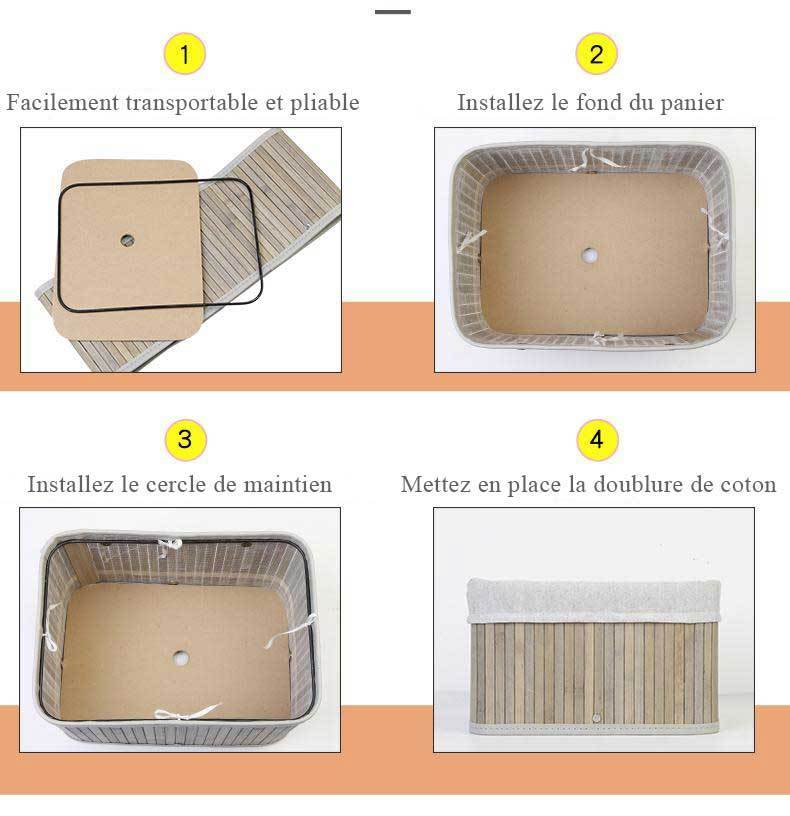 1

Facilement transportable et pliable

2

Installez le fond du panier

3

Installez le cercle de maintien

4

Mettez en place la doublure de coton